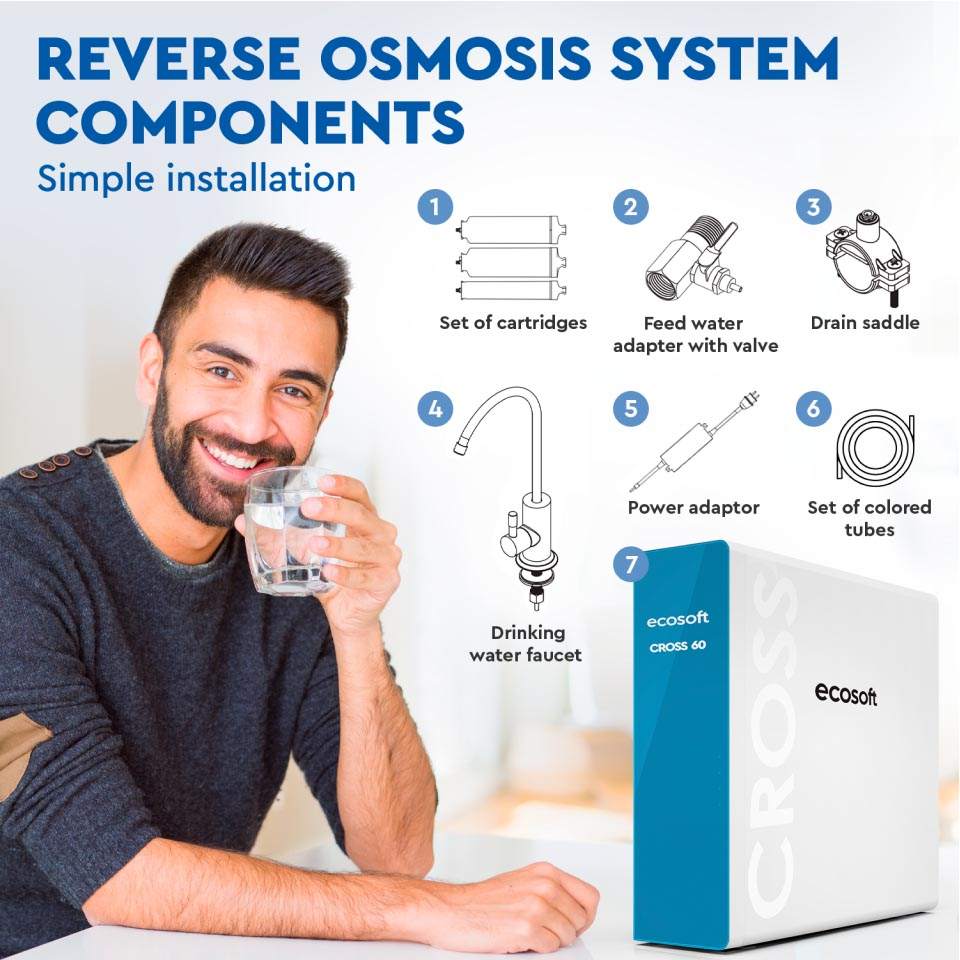 REVERSE OSMOSIS SYSTEM COMPONENTS
Simple installation

1
Set of cartridges

2
Feed water adapter with valve

3
Drain saddle

4
Drinking water faucet

5
Power adaptor

6
Set of colored tubes

7
ecosoft
CROSS 60
CROSS
ecosoft