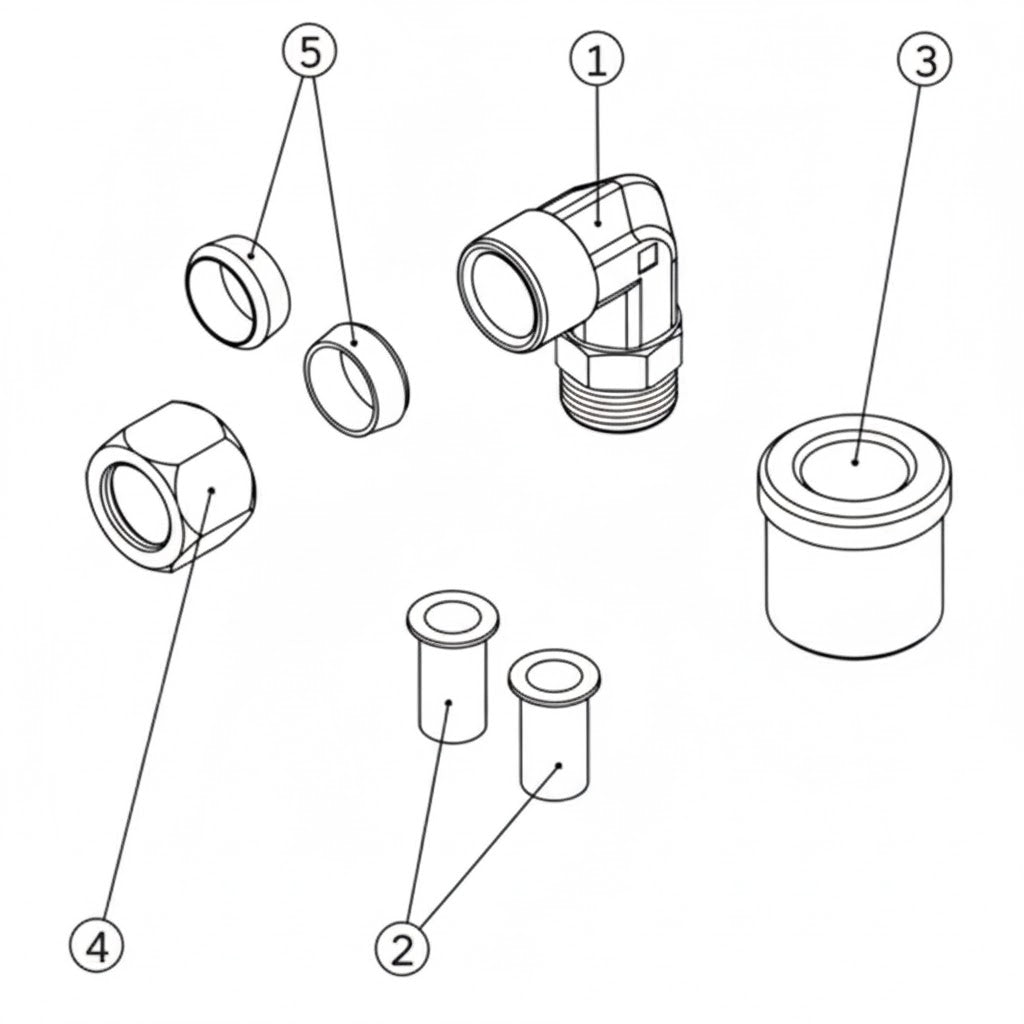 5
1
3
4
2