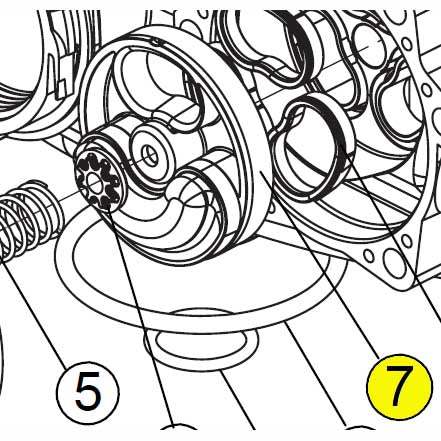 5

7